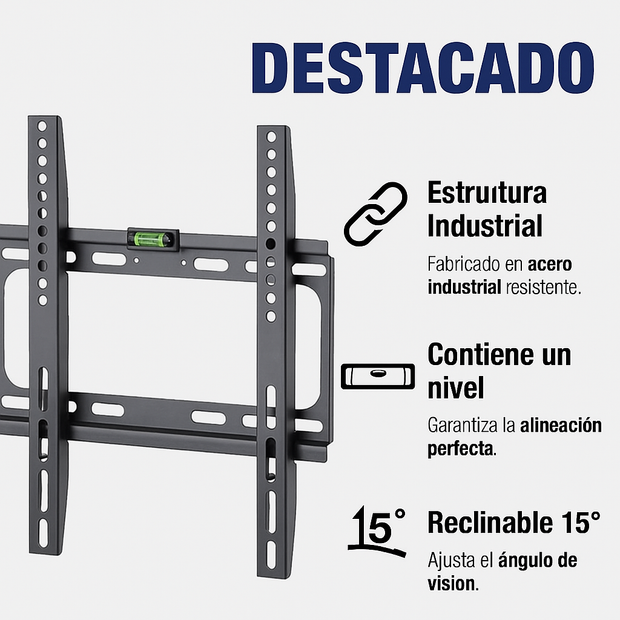 DESTACADO

Estruıtura Industrial

Fabricado en acero industrial resistente.

Contiene un nivel

Garantiza la alineación perfecta.

15°

Reclinable 15°

Ajusta el ángulo de vision.